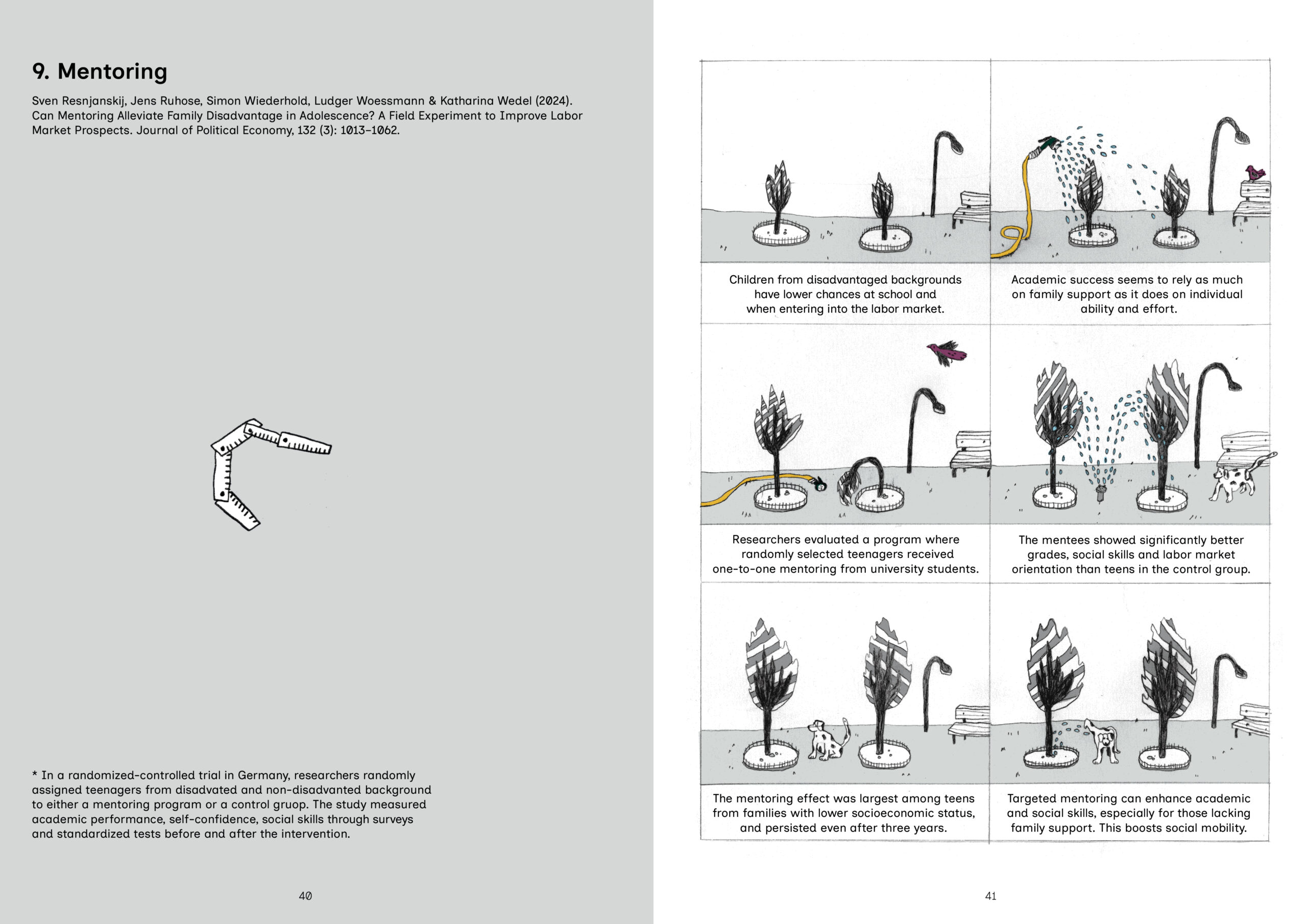 9. Mentoring

Sven Resnjanskij, Jens Ruhose, Simon Wiederhold, Ludger Woessmann & Katharina Wedel (2024). Can Mentoring Alleviate Family Disadvantage in Adolescence? A Field Experiment to Improve Labor Market Prospects. Journal of Political Economy, 132 (3): 1013–1062.

* In a randomized-controlled trial in Germany, researchers randomly assigned teenagers from disadvated and non-disadvanted background to either a mentoring program or a control gruop. The study measured academic performance, self-confidence, social skills through surveys and standardized tests before and after the intervention.

40

Children from disadvantaged backgrounds have lower chances at school and when entering into the labor market.

Academic success seems to rely as much on family support as it does on individual ability and effort.

Researchers evaluated a program where randomly selected teenagers received one-to-one mentoring from university students.

The mentees showed significantly better grades, social skills and labor market orientation than teens in the control group.

The mentoring effect was largest among teens from families with lower socioeconomic status, and persisted even after three years.

Targeted mentoring can enhance academic and social skills, especially for those lacking family support. This boosts social mobility.

41